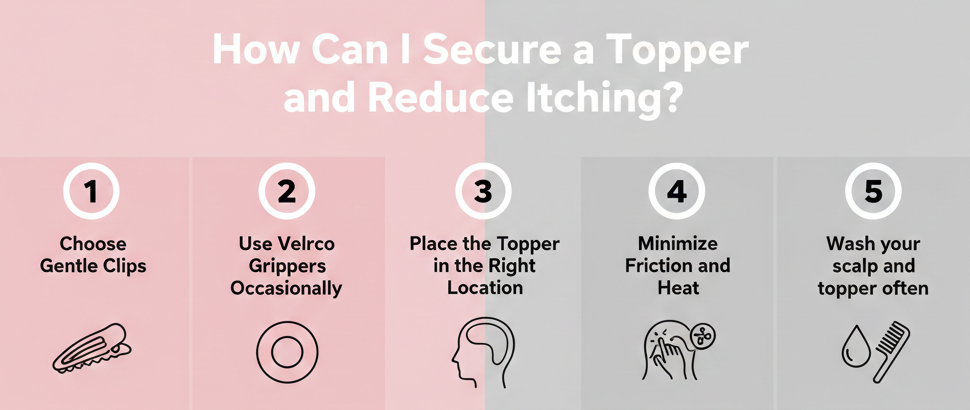 How Can I Secure a Topper and Reduce Itching?

1
Choose Gentle Clips

2
Use Velrco Grippers Occasionally

3
Place the Topper in the Right Location

4
Minimize Friction and Heat

5
Wash your scalp and topper often